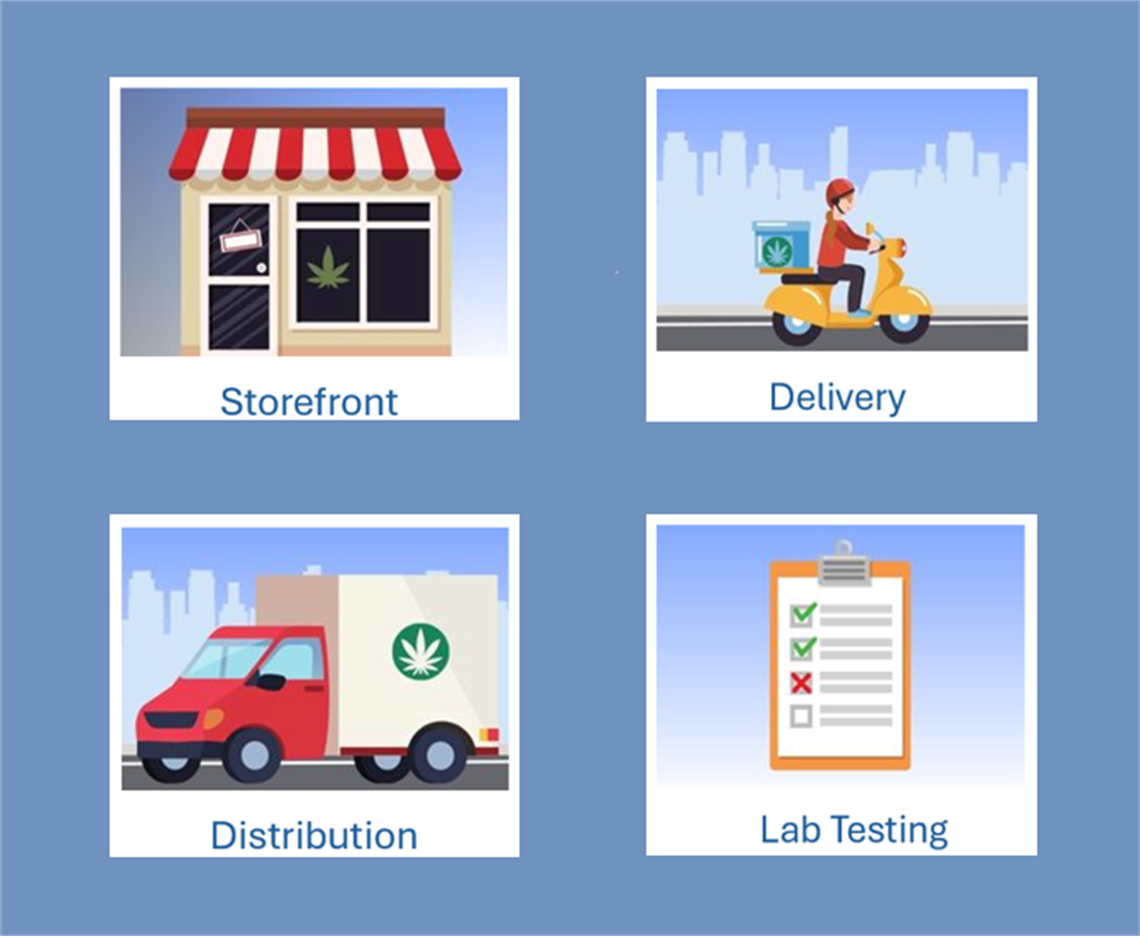 Storefront

Delivery

Distribution

Lab Testing